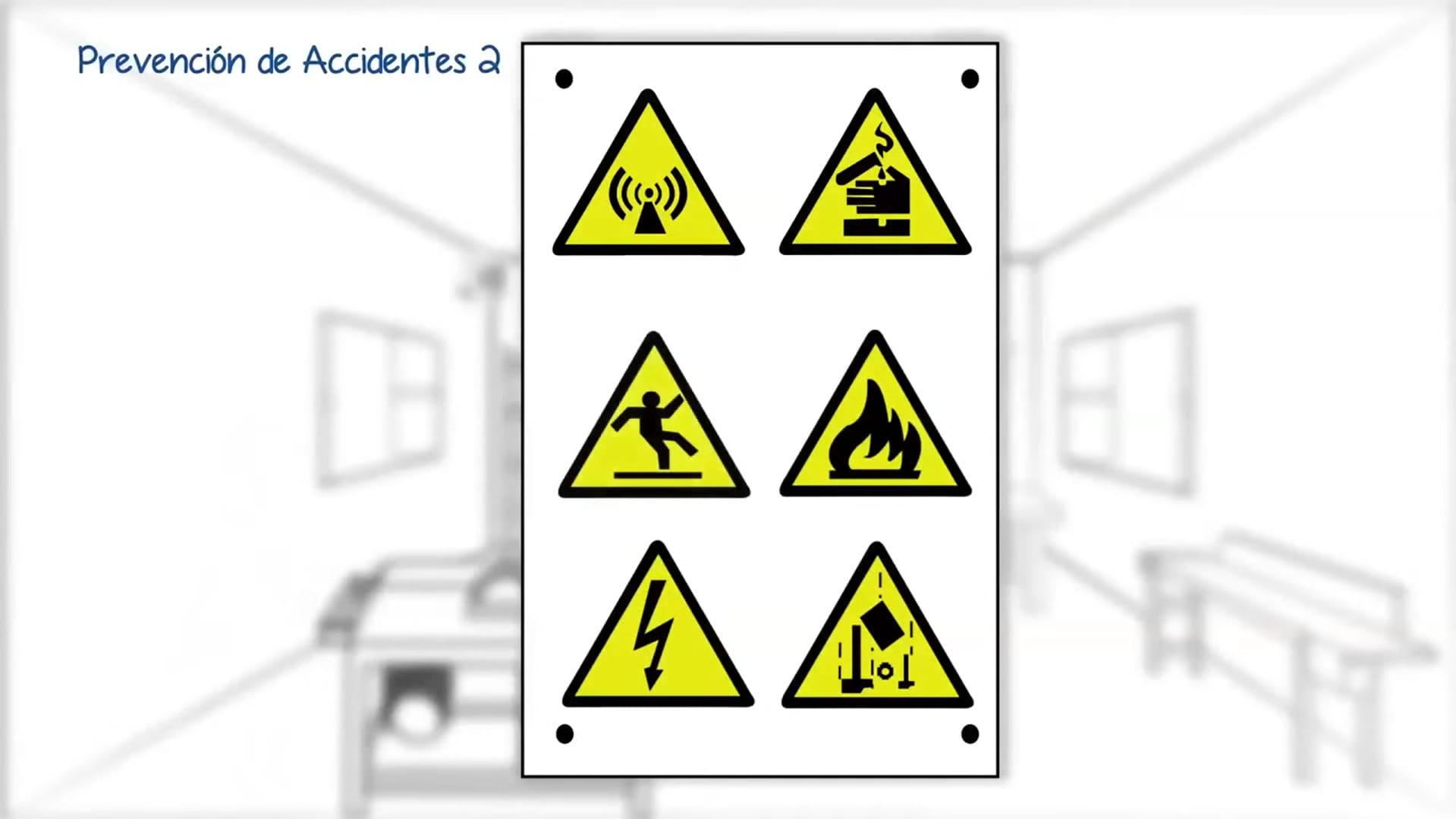 Prevención de Accidentes 2