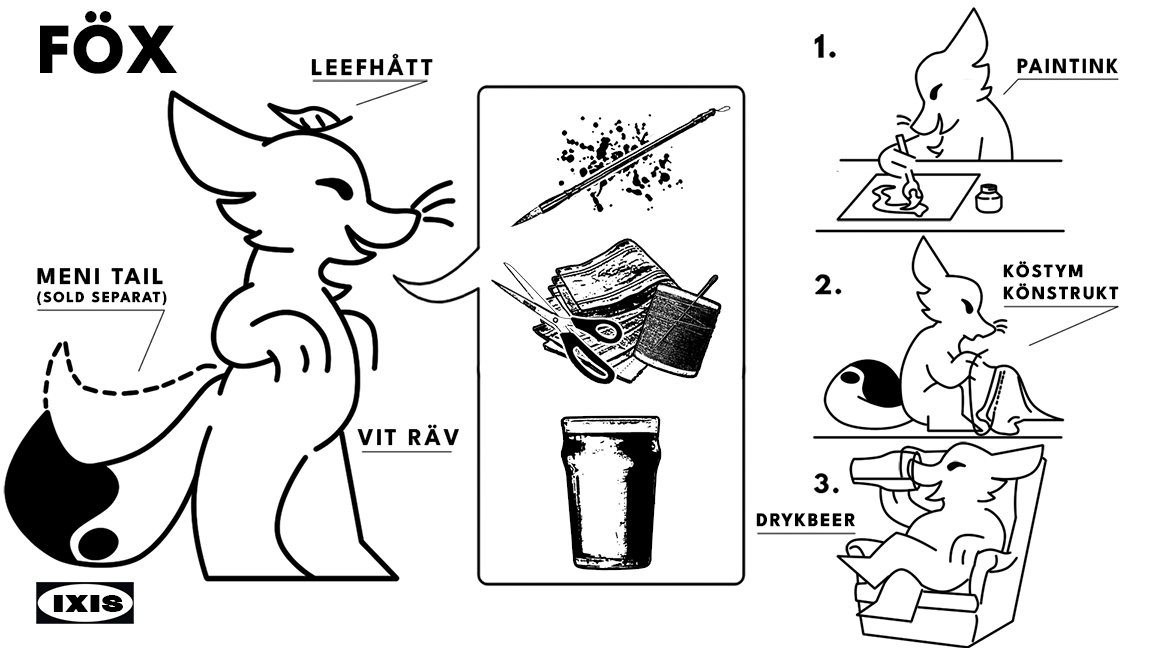 FÖX

LEEFHÅTT

MENI TAIL
(SOLD SEPARAT)

VIT RÄV

IXIS

1.
PAINTINK

2.
KÖSTYM KÖNSTRUKT

3.
DRYKBEER